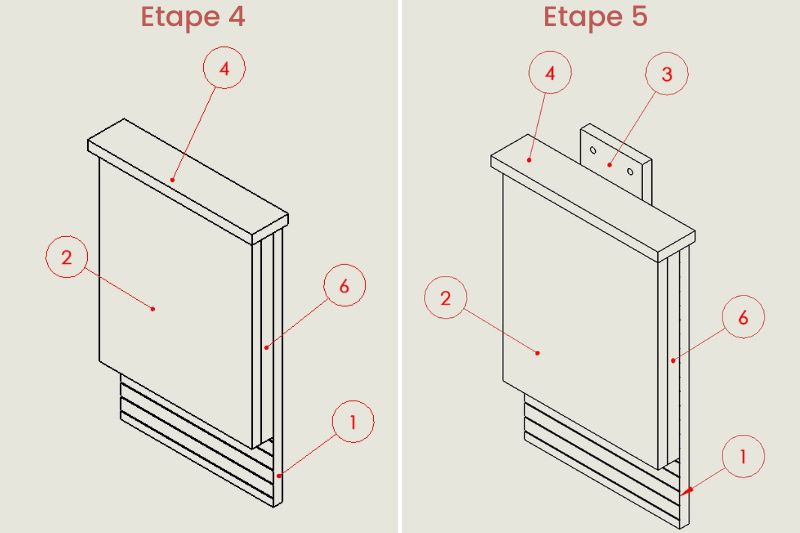 Etape 4

4

2

6

1

Etape 5

4

3

2

6

1